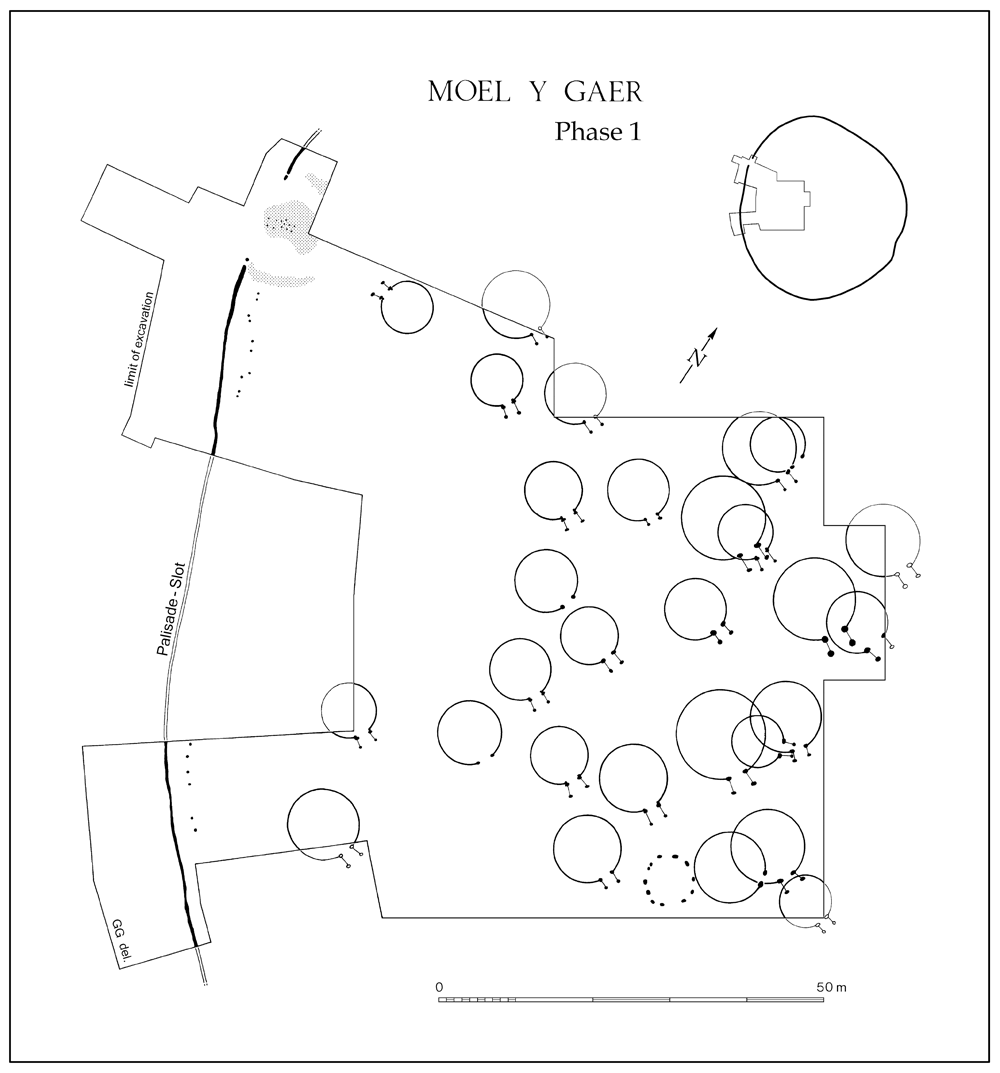 MOEL Y GAER
Phase 1

limit of excavation

N

Palisade - Slot

GG del.

0

50 m