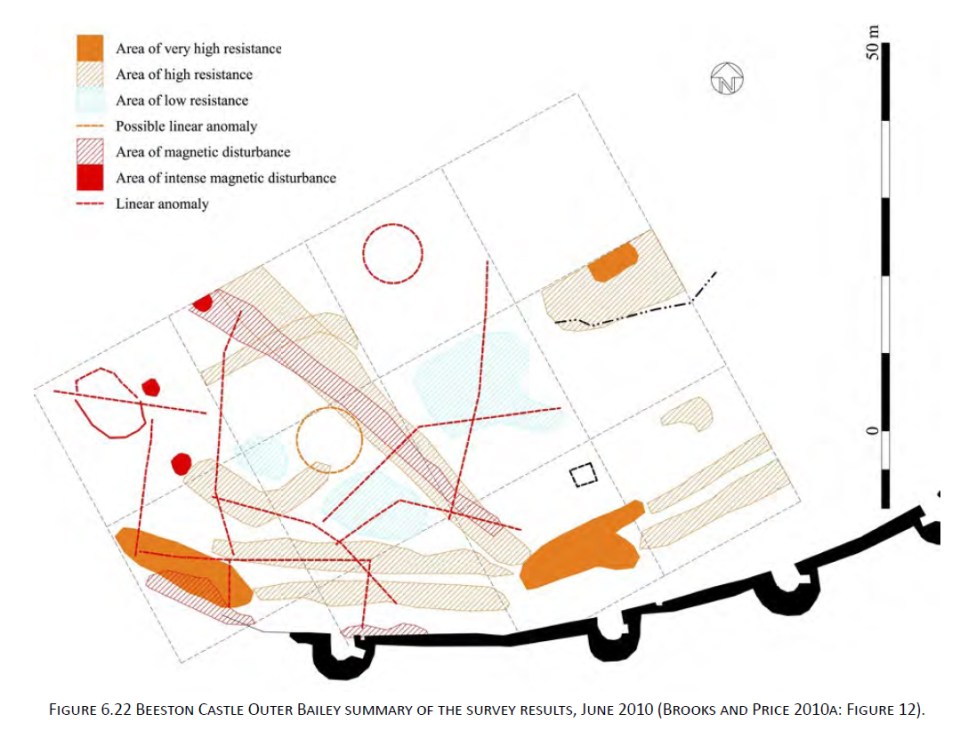 Area of very high resistance
Area of high resistance
Area of low resistance
Possible linear anomaly
Area of magnetic disturbance
Area of intense magnetic disturbance
Linear anomaly

N

50 m

0

FIGURE 6.22 BEESTON CASTLE OUTER BAILEY SUMMARY OF THE SURVEY RESULTS, JUNE 2010 (BROOKS AND PRICE 2010A: FIGURE 12).