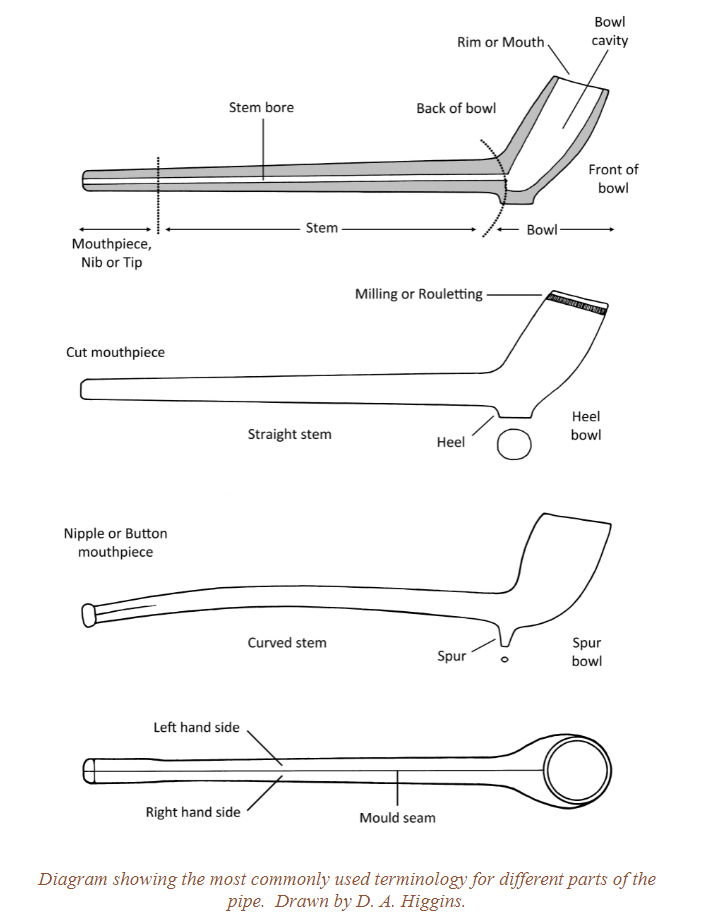 Bowl cavity

Rim or Mouth

Stem bore

Back of bowl

Front of bowl

Mouthpiece, Nib or Tip

Stem

Bowl

Milling or Rouletting

Cut mouthpiece

Straight stem

Heel

Heel bowl

Nipple or Button mouthpiece

Curved stem

Spur

Spur bowl

Left hand side

Right hand side

Mould seam

Diagram showing the most commonly used terminology for different parts of the pipe. Drawn by D. A. Higgins.